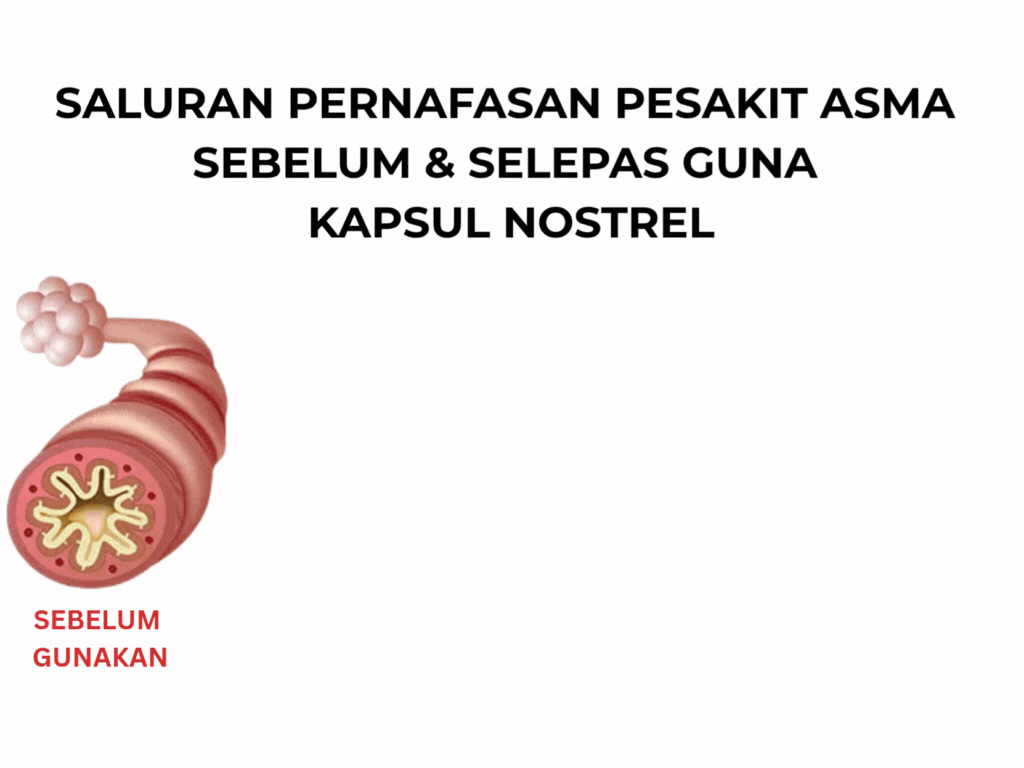 SALURAN PERNAFASAN PESAKIT ASMA
SEBELUM & SELEPAS GUNA
KAPSUL NOSTREL

SEBELUM
GUNAKAN